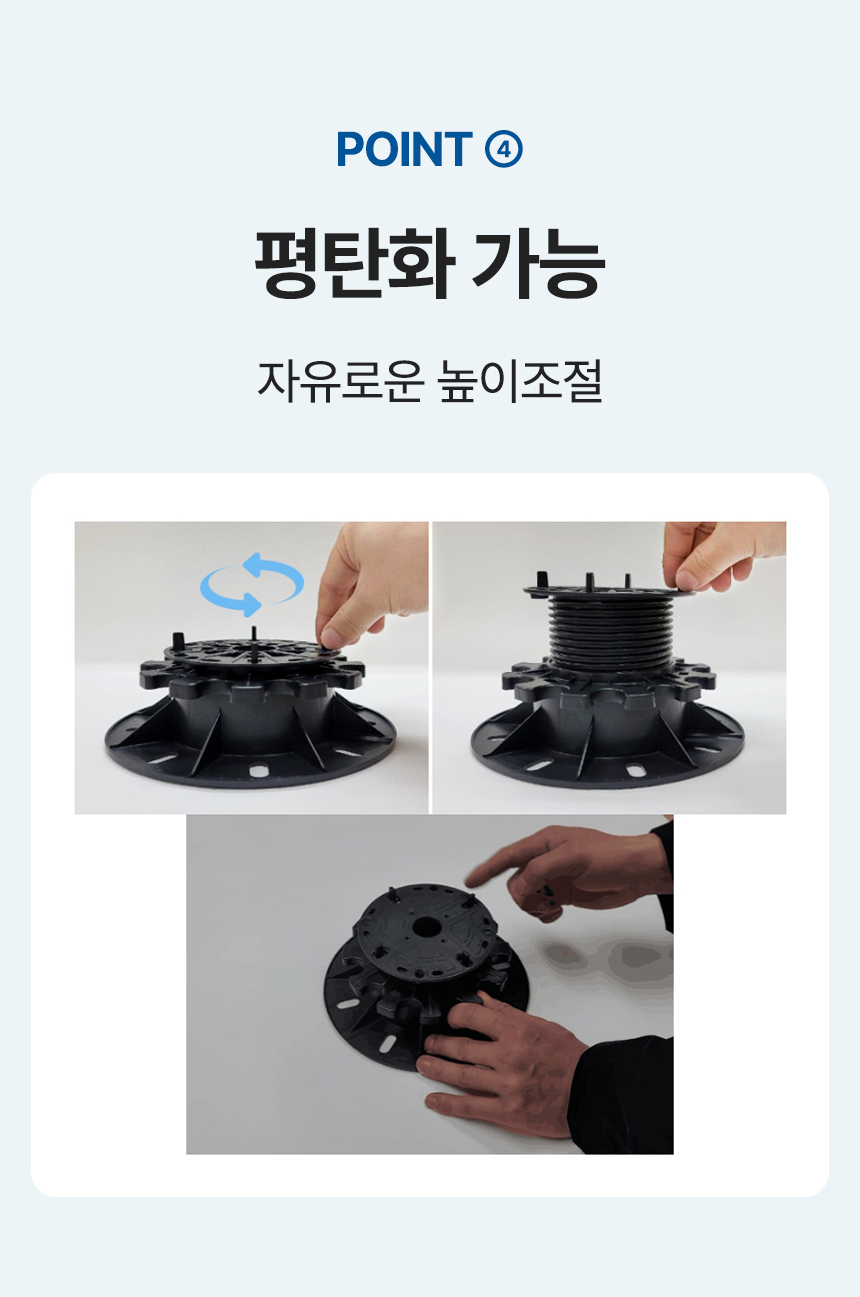 POINT ④

평탄화 가능

자유로운 높이조절